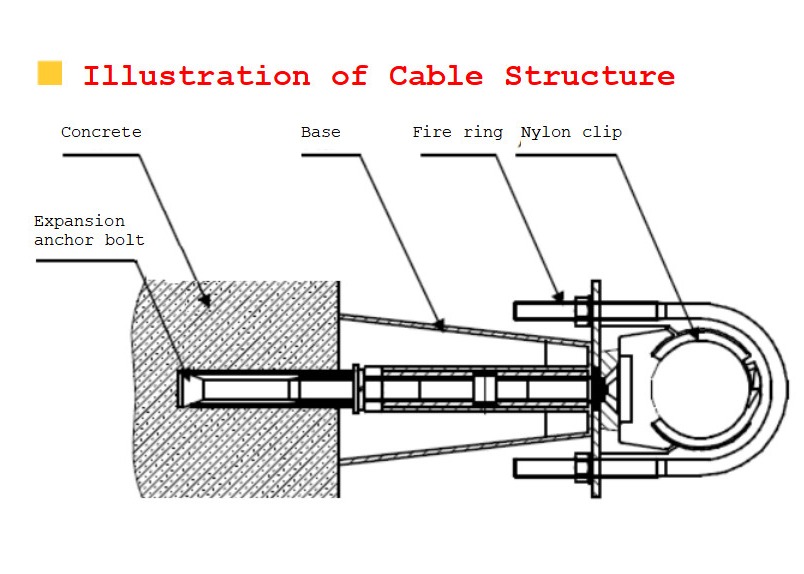 Illustration of Cable Structure

Concrete

Base

Fire ring

Nylon clip

Expansion anchor bolt